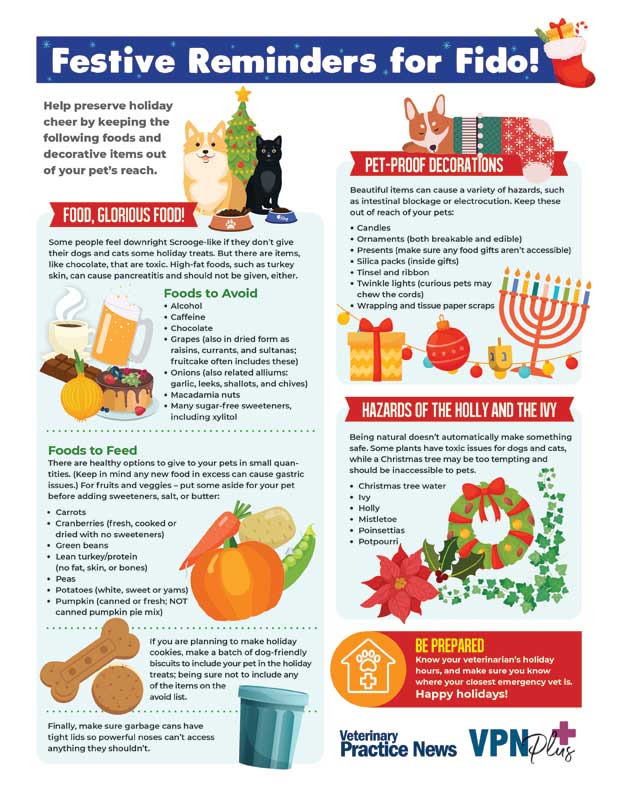 Festive Reminders for Fido!

Help preserve holiday cheer by keeping the following foods and decorative items out of your pet's reach.

FOOD, GLORIOUS FOOD!

Some people feel downright Scrooge-like if they don't give their dogs and cats some holiday treats. But there are items, like chocolate, that are toxic. High-fat foods, such as turkey skin, can cause pancreatitis and should not be given, either.

Foods to Avoid
• Alcohol
• Caffeine
• Chocolate
• Grapes (also in dried form as raisins, currants, and sultanas; fruitcake often includes these)
• Onions (also related alliums: garlic, leeks, shallots, and chives)
• Macadamia nuts
• Many sugar-free sweeteners, including xylitol

Foods to Feed
There are healthy options to give to your pets in small quantities. (Keep in mind any new food in excess can cause gastric issues.) For fruits and veggies – put some aside for your pet before adding sweeteners, salt, or butter:

• Carrots
• Cranberries (fresh, cooked or dried with no sweeteners)
• Green beans
• Lean turkey/protein (no fat, skin, or bones)
• Peas
• Potatoes (white, sweet or yams)
• Pumpkin (canned or fresh; NOT canned pumpkin pie mix)

If you are planning to make holiday cookies, make a batch of dog-friendly biscuits to include your pet in the holiday treats; being sure not to include any of the items on the avoid list.

Finally, make sure garbage cans have tight lids so powerful noses can't access anything they shouldn't.

PET-PROOF DECORATIONS

Beautiful items can cause a variety of hazards, such as intestinal blockage or electrocution. Keep these out of reach of your pets:

• Candles
• Ornaments (both breakable and edible)
• Presents (make sure any food gifts aren't accessible)
• Silica packs (inside gifts)
• Tinsel and ribbon
• Twinkle lights (curious pets may chew the cords)
• Wrapping and tissue paper scraps

HAZARDS OF THE HOLLY AND THE IVY

Being natural doesn't automatically make something safe. Some plants have toxic issues for dogs and cats, while a Christmas tree may be too tempting and should be inaccessible to pets.

• Christmas tree water
• Ivy
• Holly
• Mistletoe
• Poinsettias
• Potpourri

BE PREPARED
Know your veterinarian's holiday hours, and make sure you know where your closest emergency vet is.
Happy holidays!

Veterinary Practice News VPN Plus